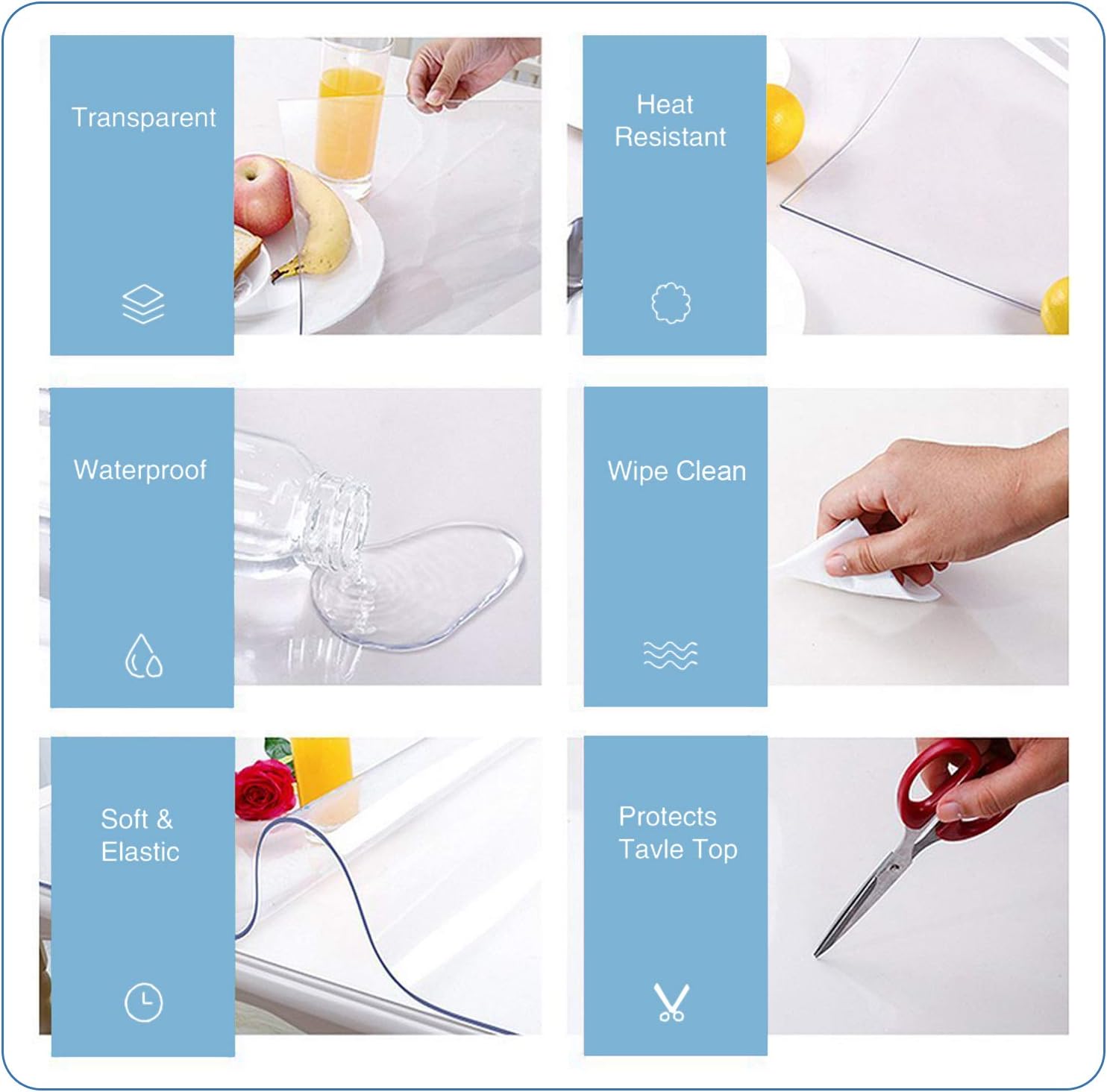 Transparent

Heat Resistant

Waterproof

Wipe Clean

Soft & Elastic

Protects Tavle Top