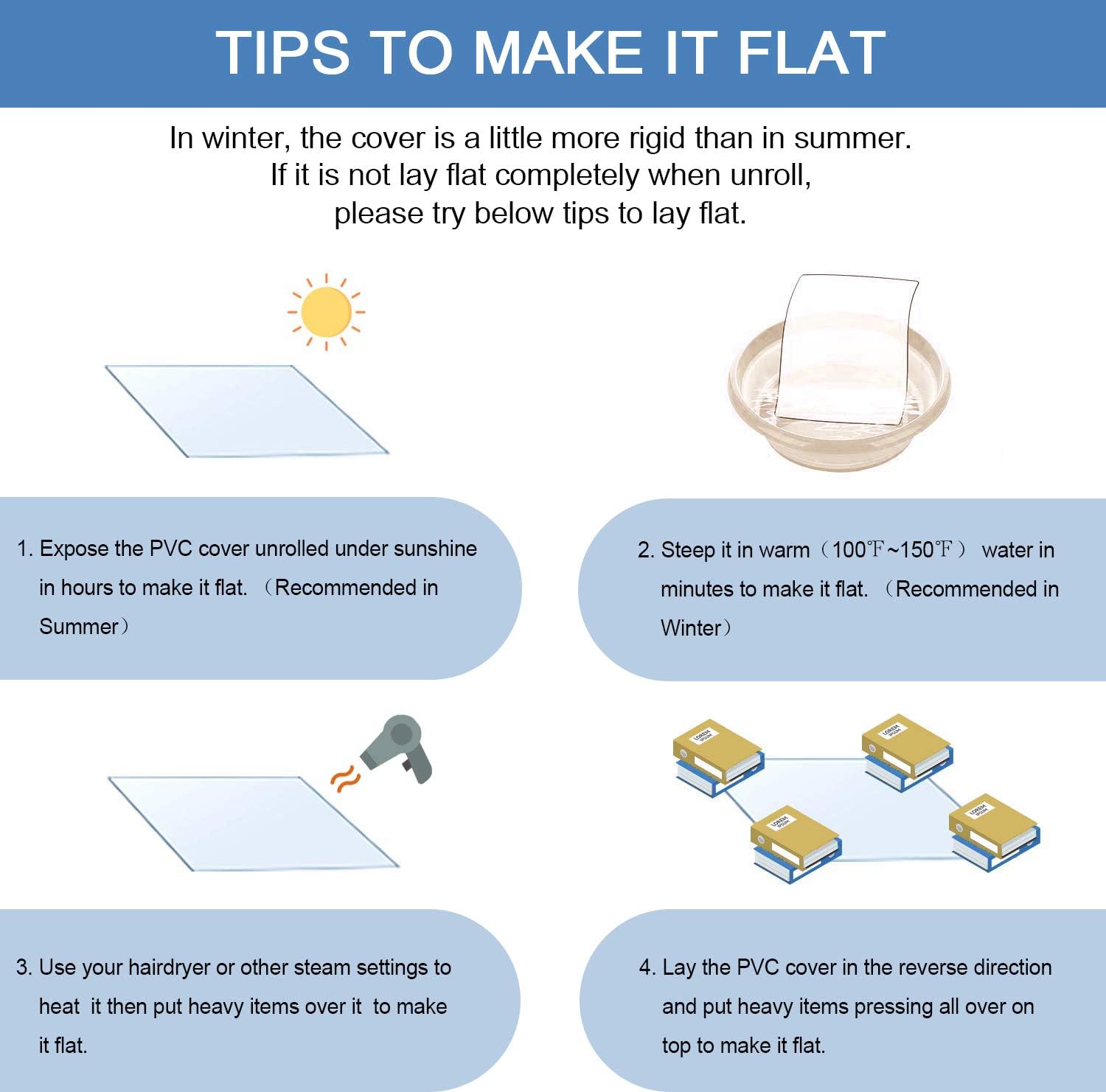 TIPS TO MAKE IT FLAT

In winter, the cover is a little more rigid than in summer. If it is not lay flat completely when unroll, please try below tips to lay flat.

1. Expose the PVC cover unrolled under sunshine in hours to make it flat. （Recommended in Summer）

2. Steep it in warm（100℉~150℉） water in minutes to make it flat. （Recommended in Winter）

LOREM IPSUM

LOREM IPSUM

LOREM IPSUM

LOREM IPSUM

3. Use your hairdryer or other steam settings to heat it then put heavy items over it to make it flat.

4. Lay the PVC cover in the reverse direction and put heavy items pressing all over on top to make it flat.